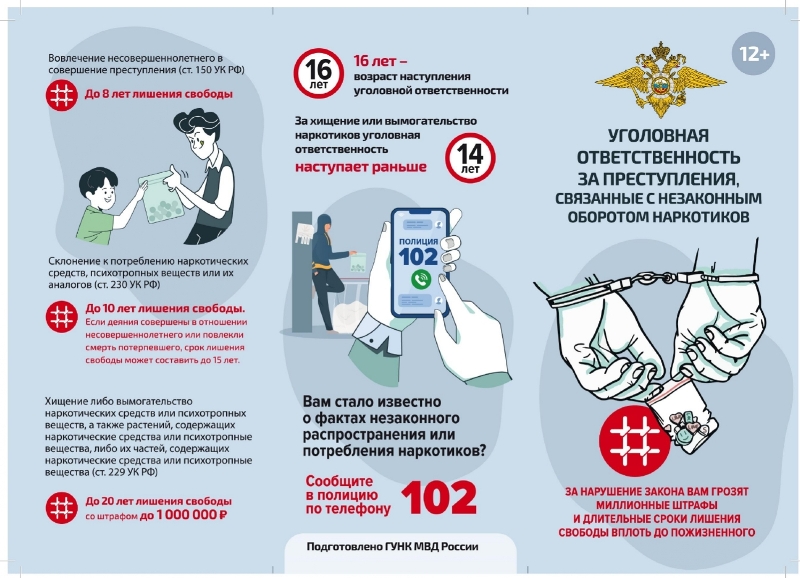 Вовлечение несовершеннолетнего в совершение преступления (ст. 150 УК РФ)

До 8 лет лишения свободы

Склонение к потреблению наркотических средств, психотропных веществ или их аналогов (ст. 230 УК РФ)

До 10 лет лишения свободы.
Если деяния совершены в отношении несовершеннолетнего или повлекли смерть потерпевшего, срок лишения свободы может составить до 15 лет.

Хищение либо вымогательство наркотических средств или психотропных веществ, а также растений, содержащих наркотические средства или психотропные вещества, либо их частей, содержащих наркотические средства или психотропные вещества (ст. 229 УК РФ)

До 20 лет лишения свободы
со штрафом до 1 000 000 ₽

16 лет

16 лет – возраст наступления уголовной ответственности

За хищение или вымогательство наркотиков уголовная ответственность
наступает раньше

14 лет

ПОЛИЦИЯ
102

Вам стало известно о фактах незаконного распространения или потребления наркотиков?

Сообщите в полицию по телефону
102

Подготовлено ГУНК МВД России

12+

УГОЛОВНАЯ ОТВЕТСТВЕННОСТЬ ЗА ПРЕСТУПЛЕНИЯ, СВЯЗАННЫЕ С НЕЗАКОННЫМ ОБОРОТОМ НАРКОТИКОВ

ЗА НАРУШЕНИЕ ЗАКОНА ВАМ ГРОЗЯТ МИЛЛИОННЫЕ ШТРАФЫ И ДЛИТЕЛЬНЫЕ СРОКИ ЛИШЕНИЯ СВОБОДЫ ВПЛОТЬ ДО ПОЖИЗНЕННОГО